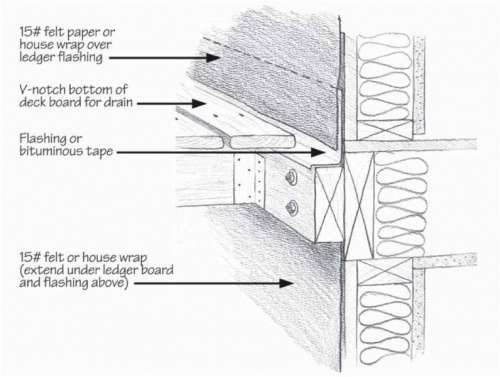 15# felt paper or house wrap over ledger flashing

V-notch bottom of deck board for drain

Flashing or bituminous tape

15# felt or house wrap (extend under ledger board and flashing above)