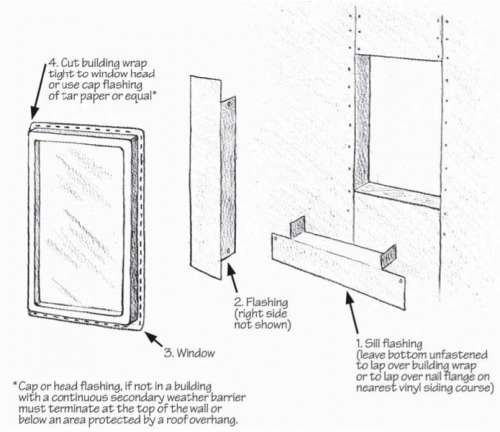 4. Cut building wrap tight to window head or use cap flashing of tar paper or equal*

2. Flashing (right side not shown)

3. Window

1. Sill flashing (leave bottom unfastened to lap over building wrap or to lap over nail flange on nearest vinyl siding course)

*Cap or head flashing, if not in a building with a continuous secondary weather barrier must terminate at the top of the wall or below an area protected by a roof overhang.